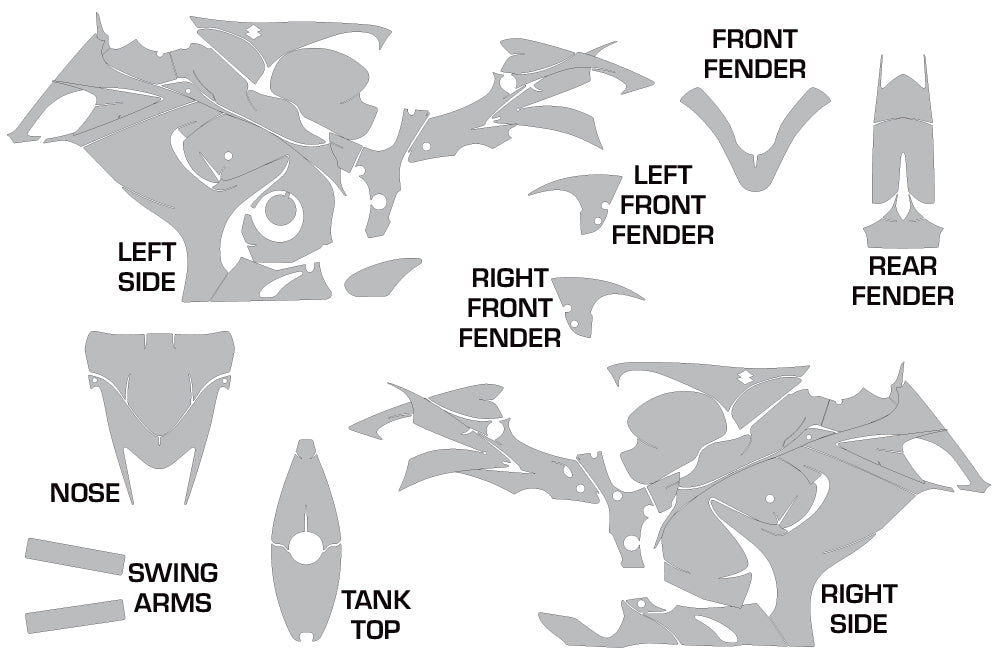 FRONT FENDER

LEFT FRONT FENDER

REAR FENDER

LEFT SIDE

RIGHT FRONT FENDER

NOSE

SWING ARMS

TANK TOP

RIGHT SIDE