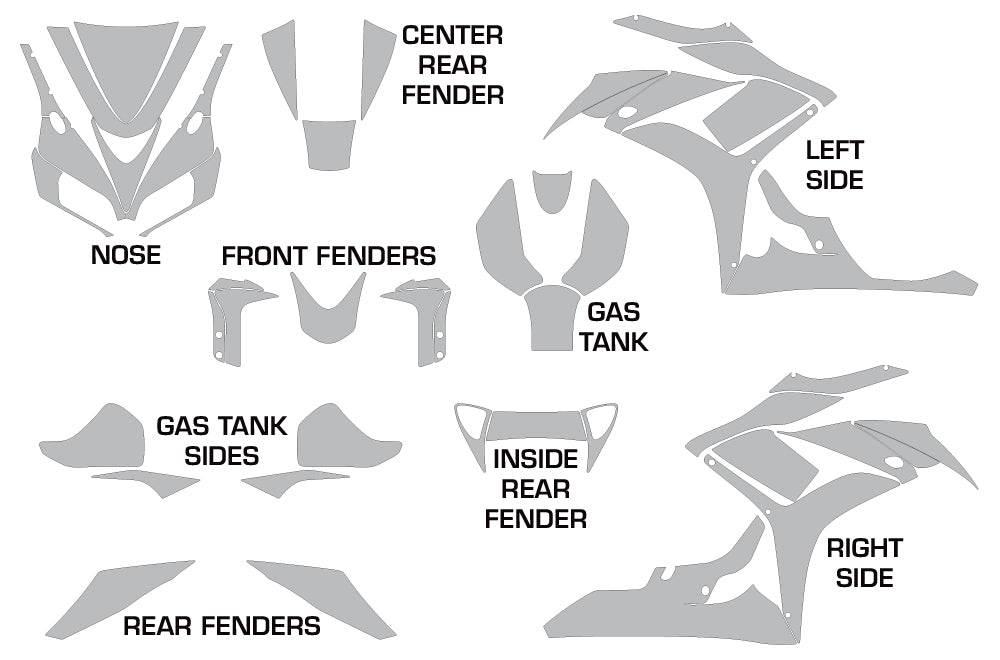 CENTER REAR FENDER

LEFT SIDE

NOSE

FRONT FENDERS

GAS TANK

GAS TANK SIDES

INSIDE REAR FENDER

RIGHT SIDE

REAR FENDERS