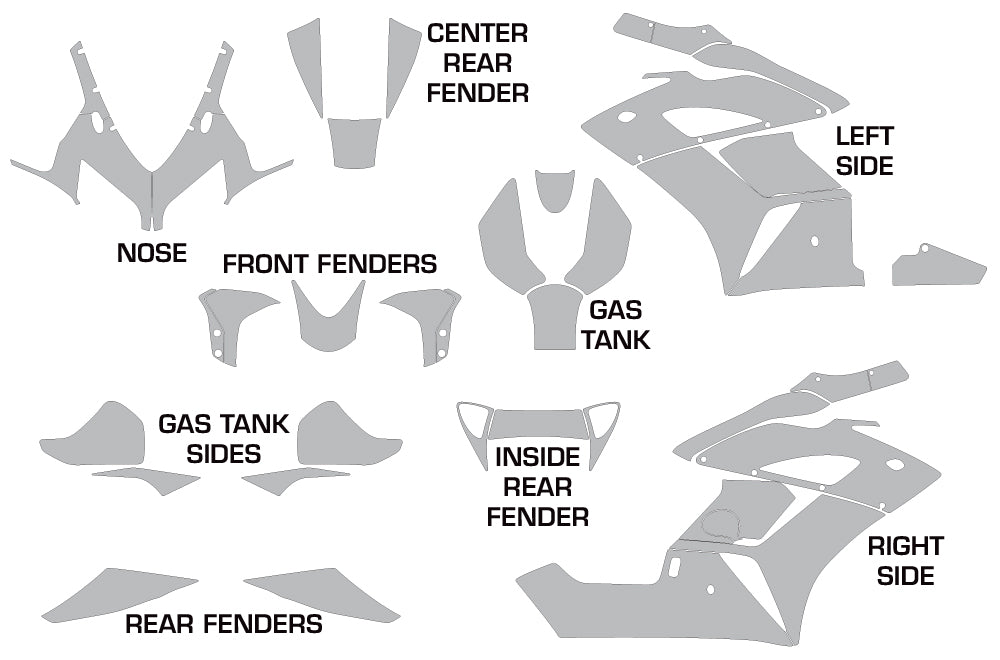 CENTER REAR FENDER

LEFT SIDE

NOSE

FRONT FENDERS

GAS TANK

GAS TANK SIDES

INSIDE REAR FENDER

RIGHT SIDE

REAR FENDERS